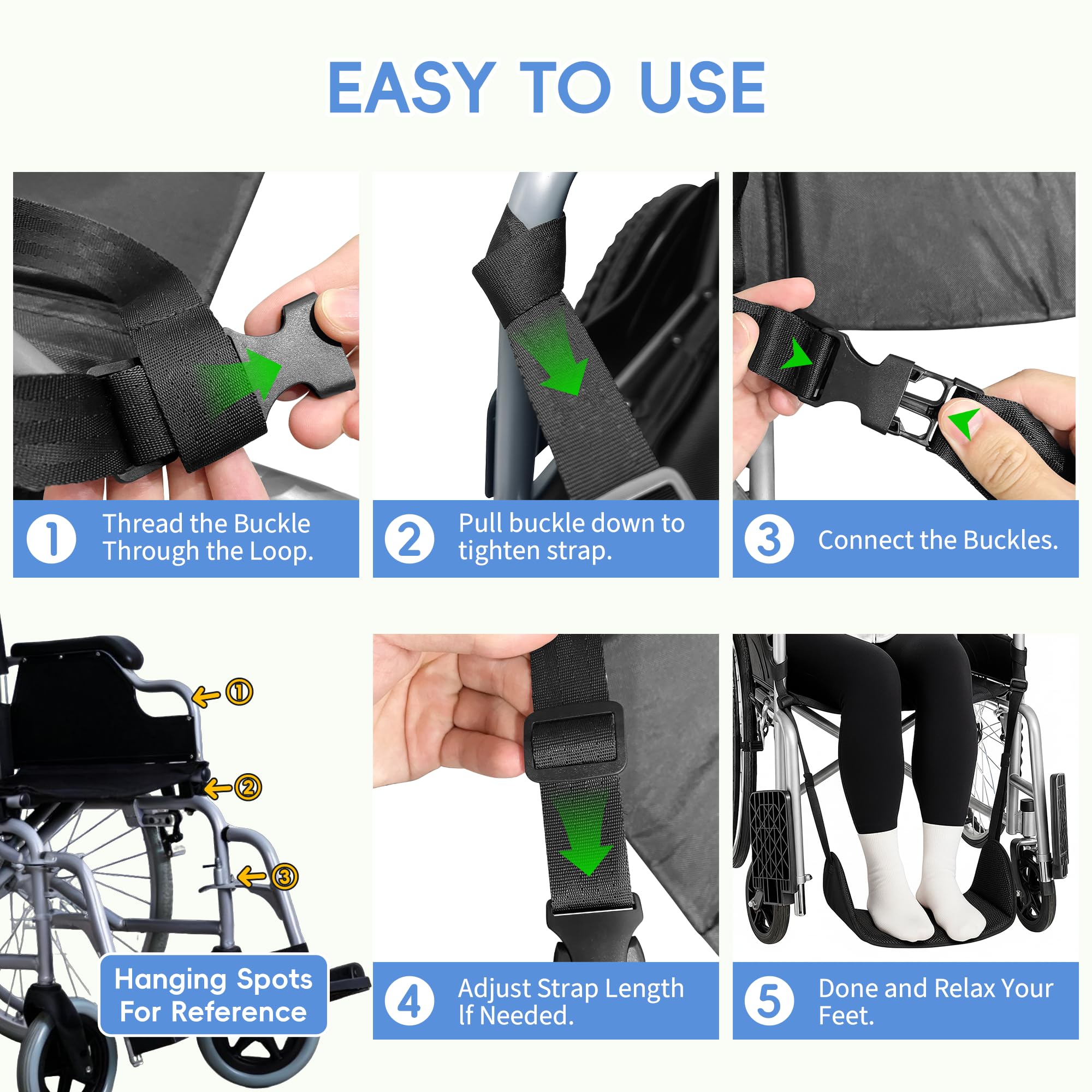 EASY TO USE

1 Thread the Buckle Through the Loop.

2 Pull buckle down to tighten strap.

3 Connect the Buckles.

①

②

③

Hanging Spots For Reference

4 Adjust Strap Length If Needed.

5 Done and Relax Your Feet.