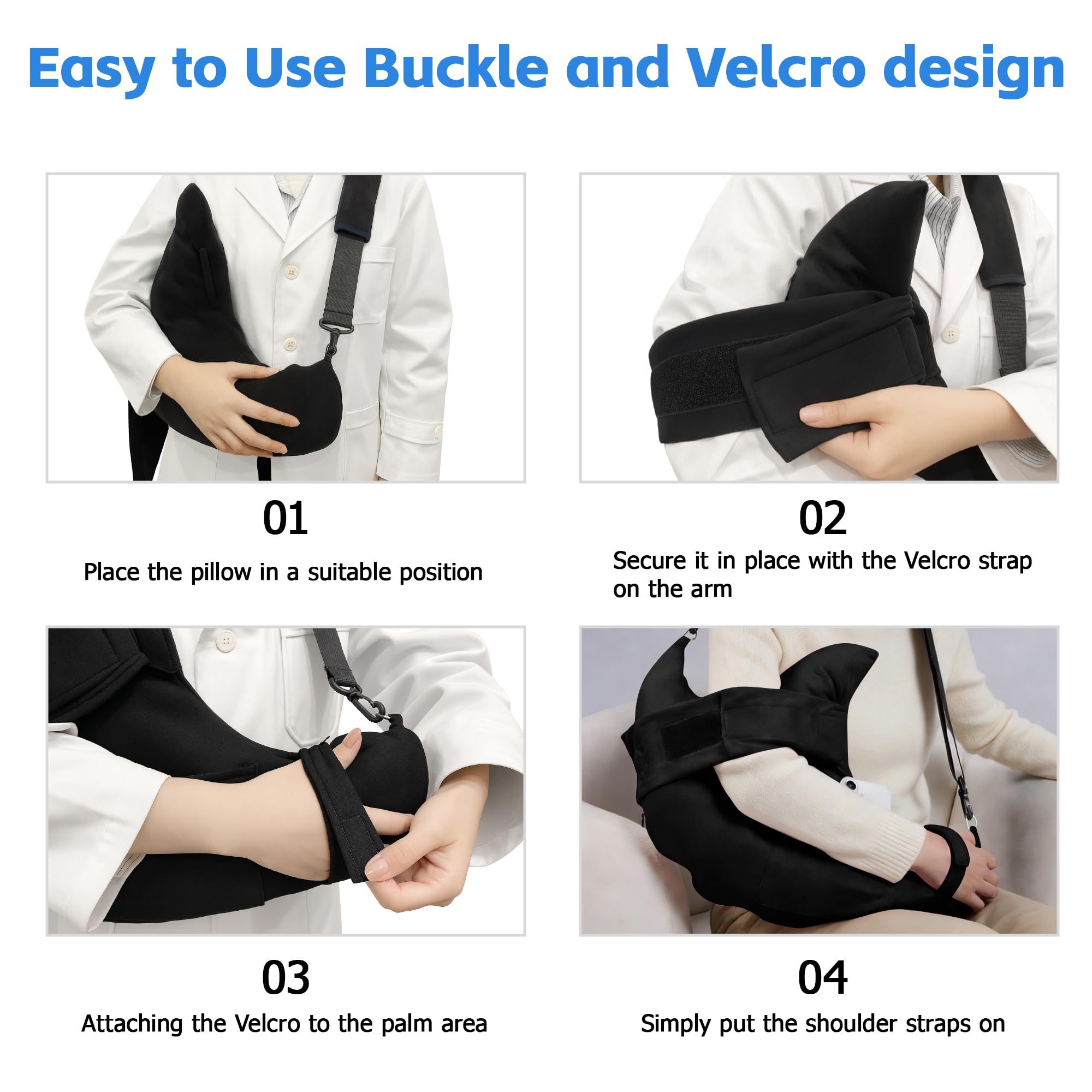 Easy to Use Buckle and Velcro design

01

Place the pillow in a suitable position

02

Secure it in place with the Velcro strap on the arm

03

Attaching the Velcro to the palm area

04

Simply put the shoulder straps on