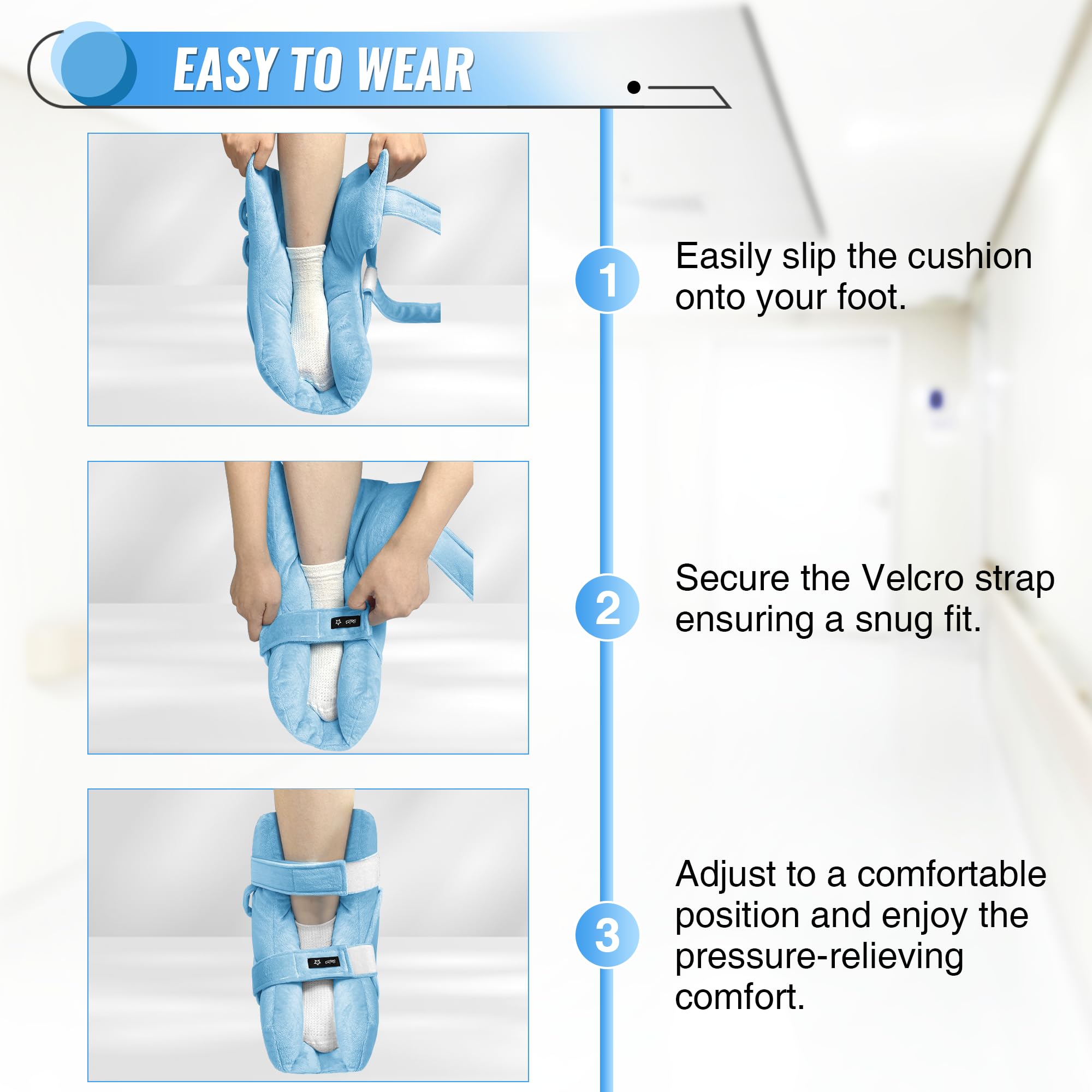 EASY TO WEAR

1 Easily slip the cushion onto your foot.

2 Secure the Velcro strap ensuring a snug fit.

3 Adjust to a comfortable position and enjoy the pressure-relieving comfort.