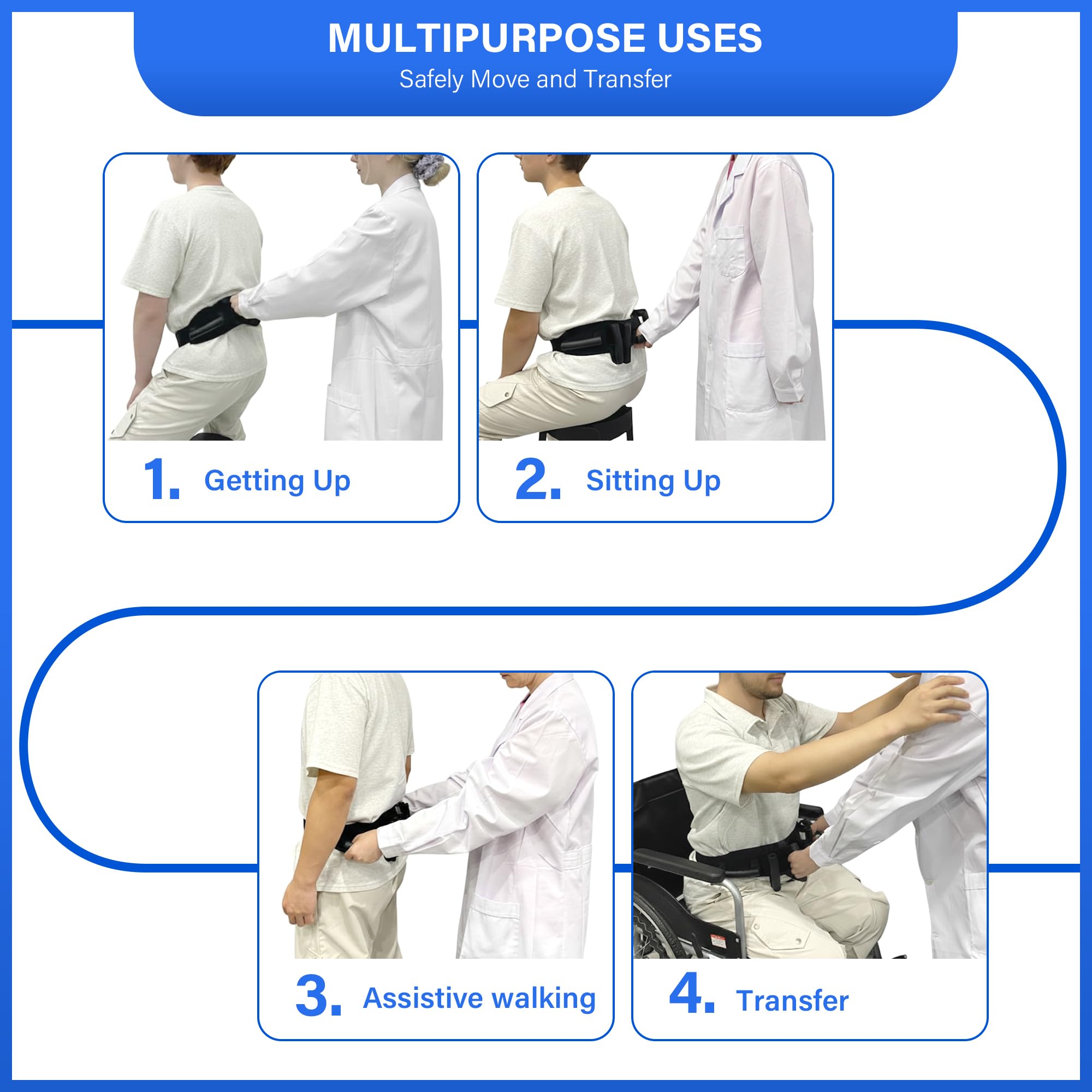 MULTIPURPOSE USES
Safely Move and Transfer

1. Getting Up

2. Sitting Up

3. Assistive walking

4. Transfer