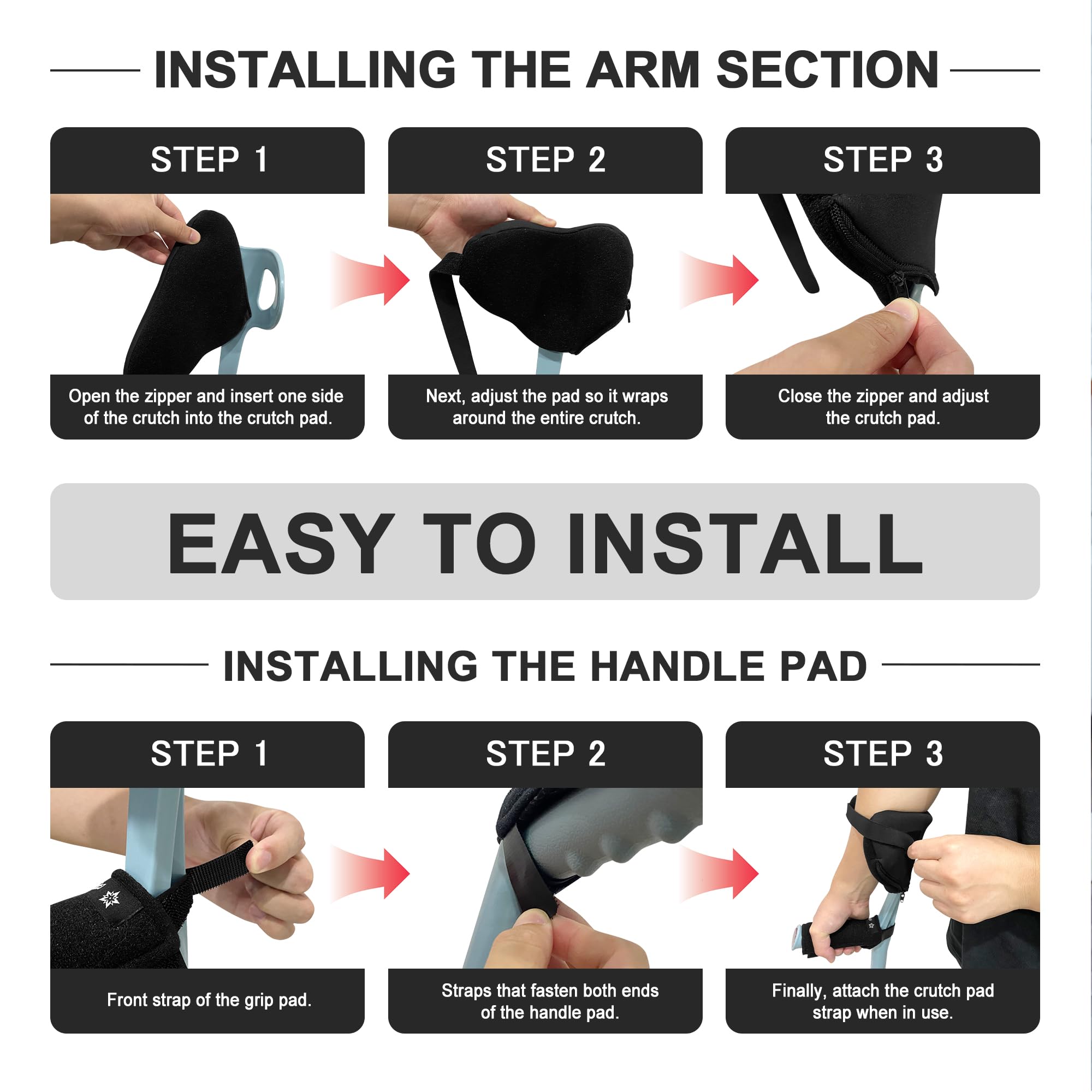 INSTALLING THE ARM SECTION

STEP 1

Open the zipper and insert one side of the crutch into the crutch pad.

STEP 2

Next, adjust the pad so it wraps around the entire crutch.

STEP 3

Close the zipper and adjust the crutch pad.

EASY TO INSTALL

INSTALLING THE HANDLE PAD

STEP 1

Front strap of the grip pad.

STEP 2

Straps that fasten both ends of the handle pad.

STEP 3

Finally, attach the crutch pad strap when in use.