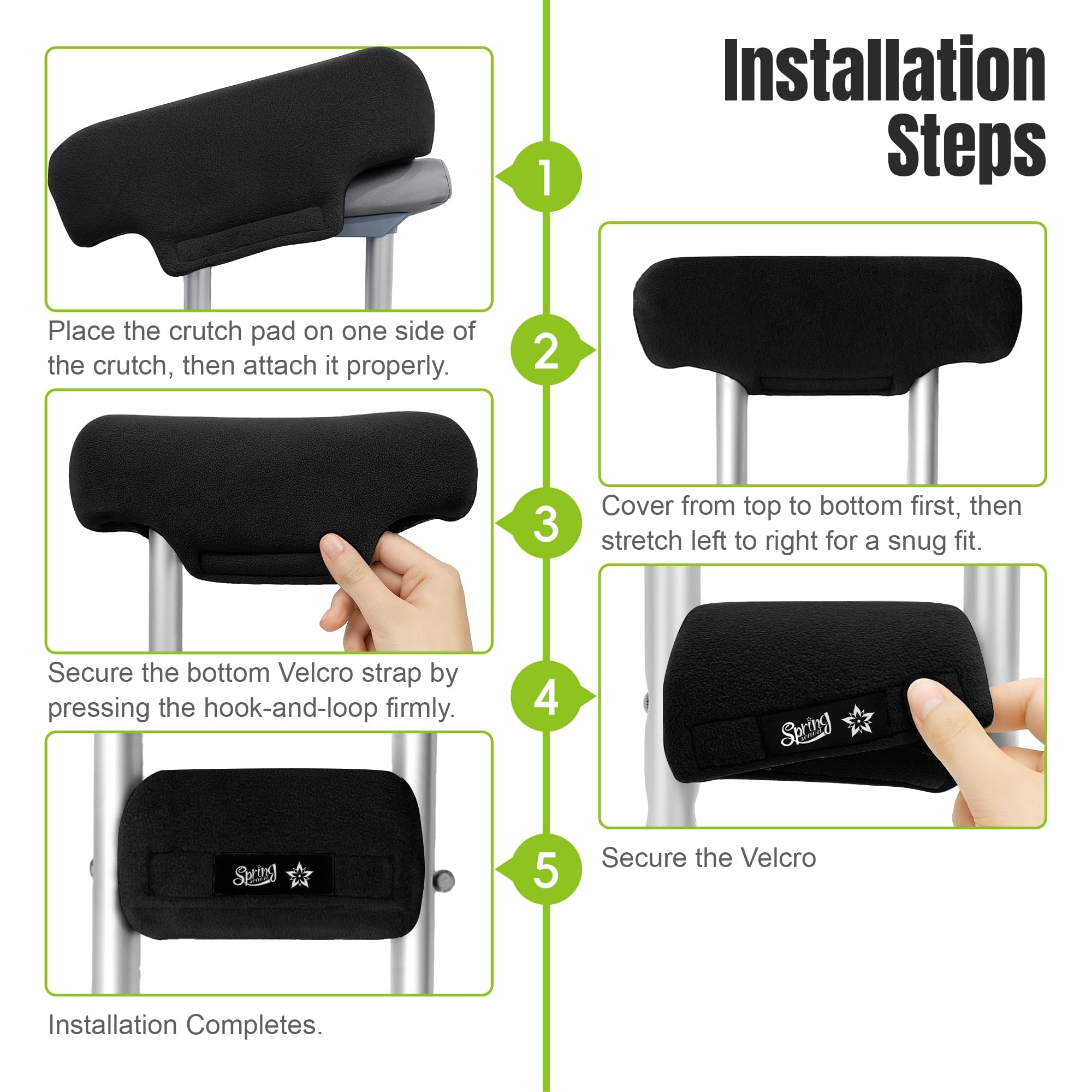 Installation Steps

1

Place the crutch pad on one side of the crutch, then attach it properly.

2

Cover from top to bottom first, then stretch left to right for a snug fit.

3

Secure the bottom Velcro strap by pressing the hook-and-loop firmly.

4

Spring season

Secure the Velcro

5

Spring season

Installation Completes.