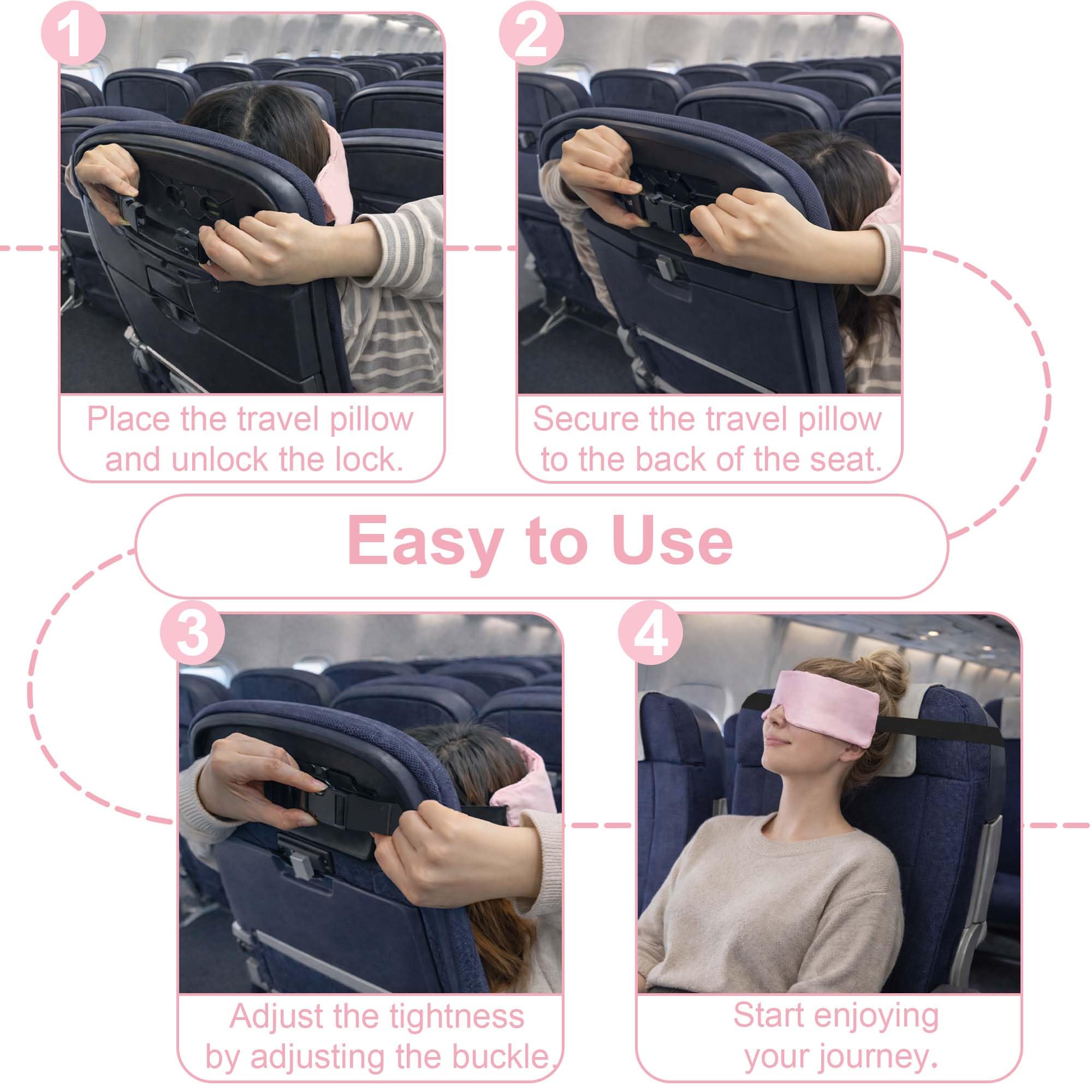 1

Place the travel pillow and unlock the lock.

2

Secure the travel pillow to the back of the seat.

Easy to Use

3

Adjust the tightness by adjusting the buckle.

4

Start enjoying your journey.